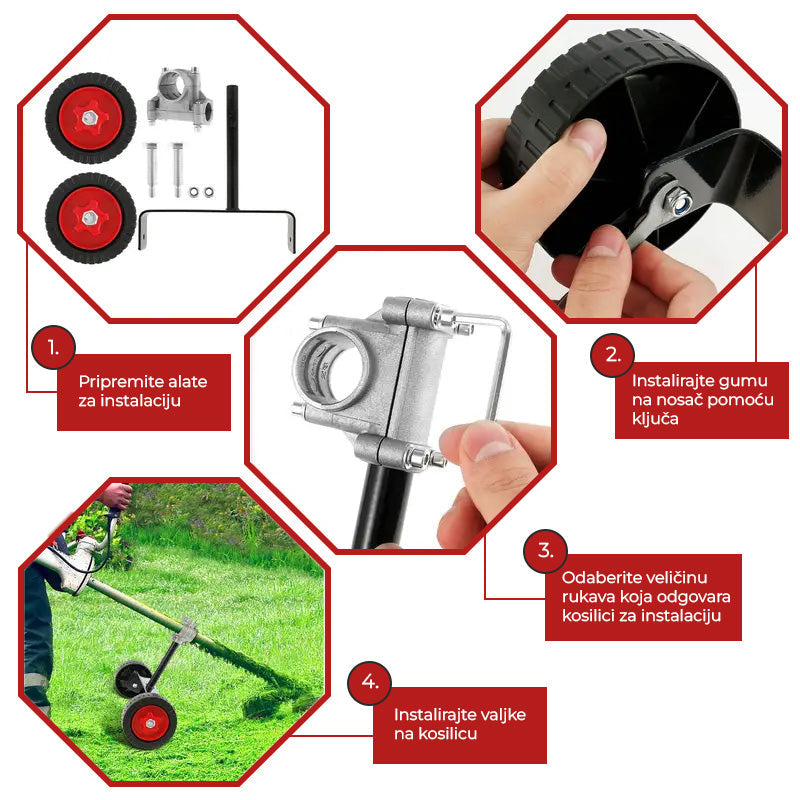 1.

Pripremite alate za instalaciju

2.

Instalirajte gumu na nosač pomoću ključa

3.

Odaberite veličinu rukava koja odgovara kosilici za instalaciju

4.

Instalirajte valjke na kosilicu