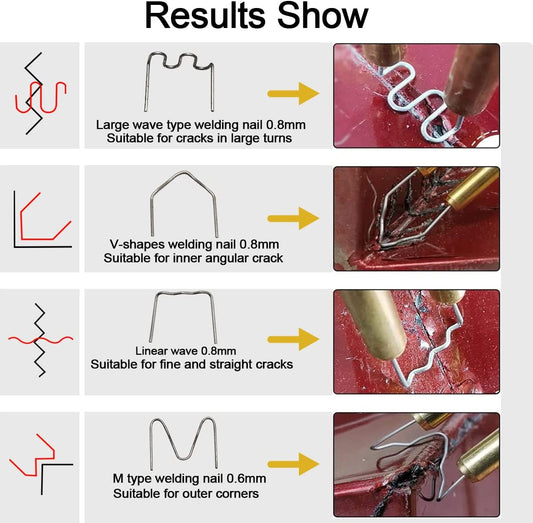 Results Show

Large wave type welding nail 0.8mm
Suitable for cracks in large turns

V-shapes welding nail 0.8mm
Suitable for inner angular crack

Linear wave 0.8mm
Suitable for fine and straight cracks

M type welding nail 0.6mm
Suitable for outer corners