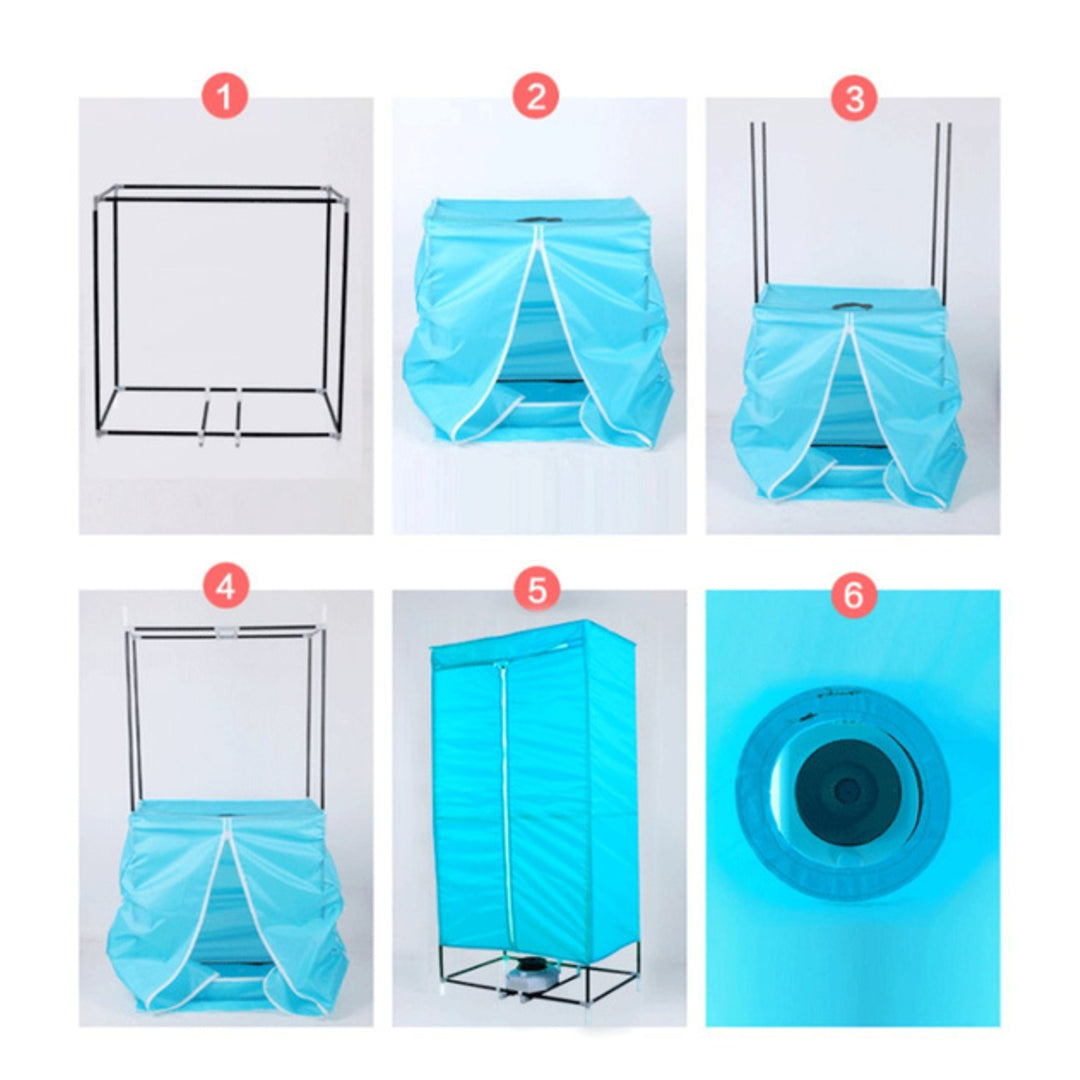 1

2

3

4

5

6