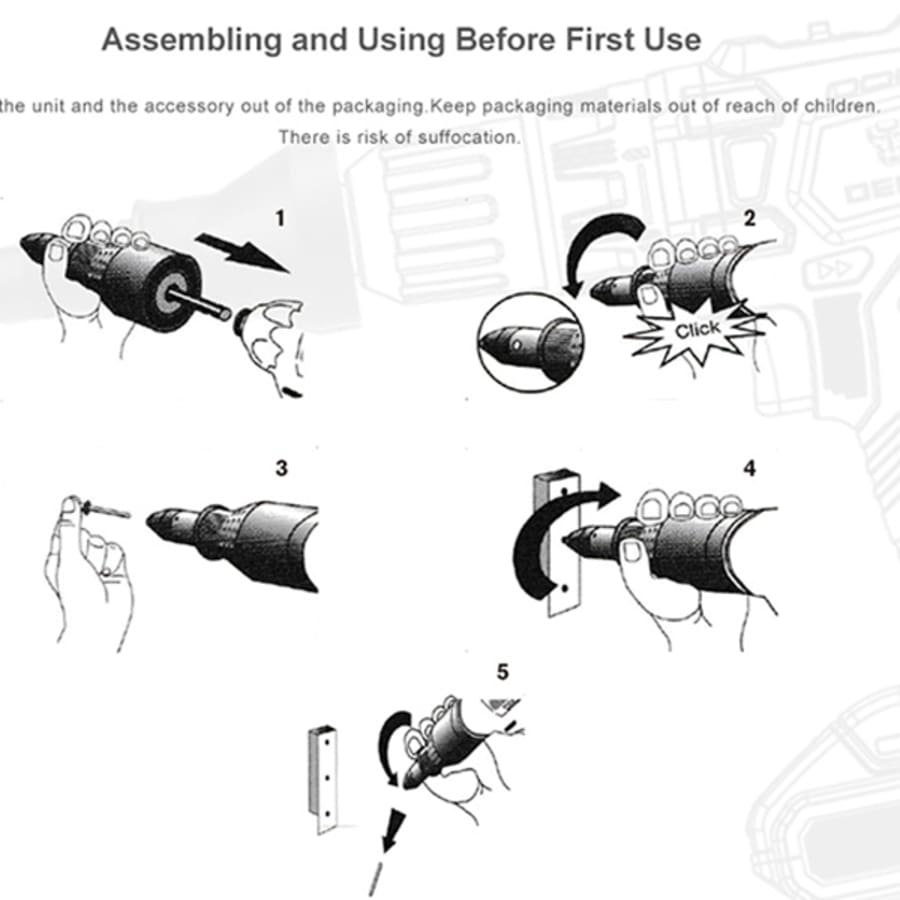 Assembling and Using Before First Use

the unit and the accessory out of the packaging.Keep packaging materials out of reach of children. There is risk of suffocation.

1

2

Click

3

4

5