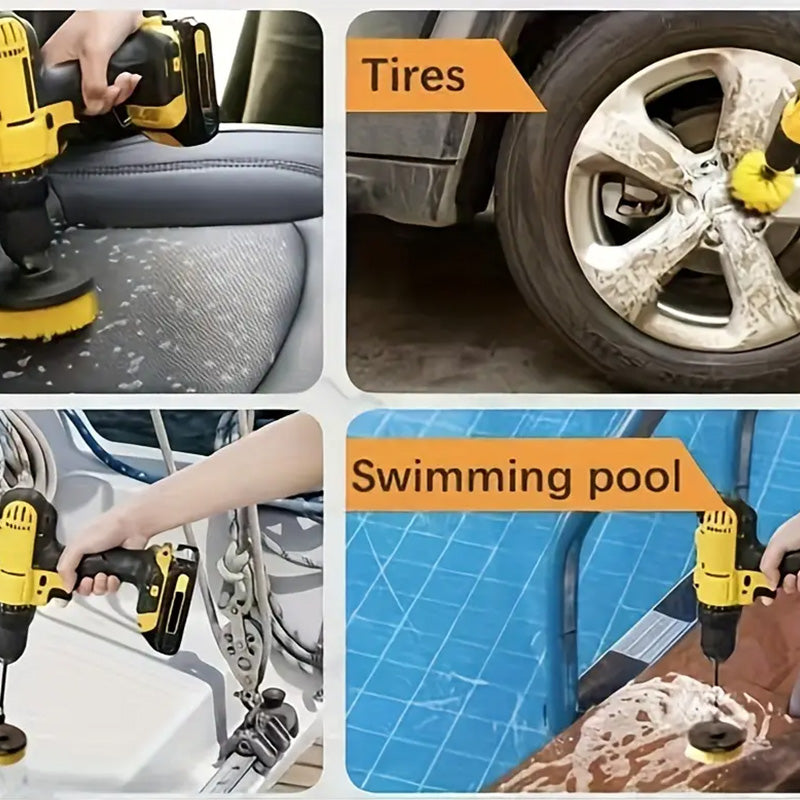 Tires

Swimming pool