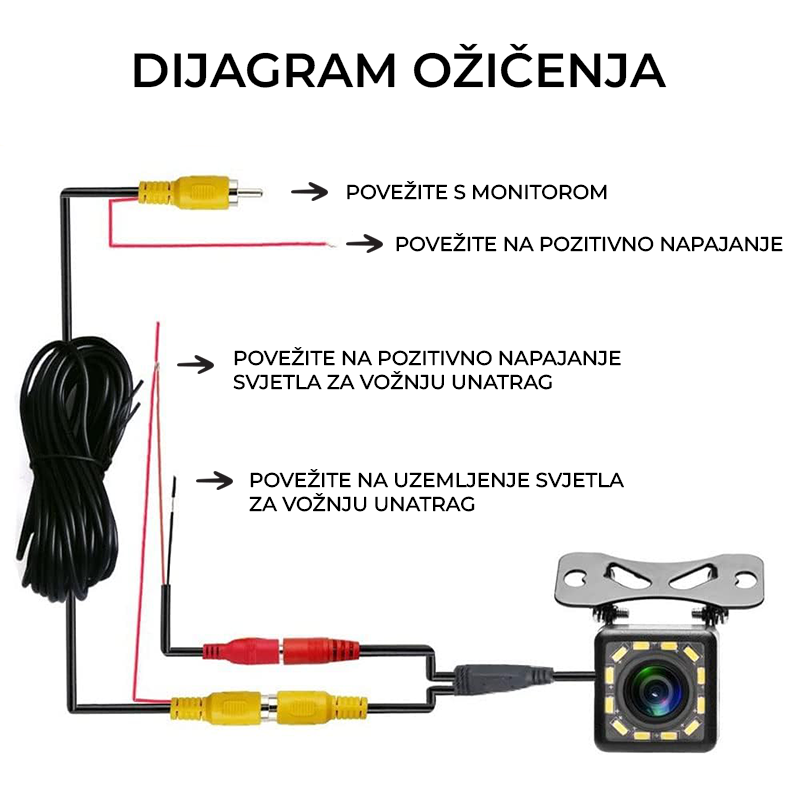 DIJAGRAM OŽIČENJA

POVEŽITE S MONITOROM

POVEŽITE NA POZITIVNO NAPAJANJE

POVEŽITE NA POZITIVNO NAPAJANJE SVJETLA ZA VOŽNJU UNATRAG

POVEŽITE NA UZEMLJENJE SVJETLA ZA VOŽNJU UNATRAG