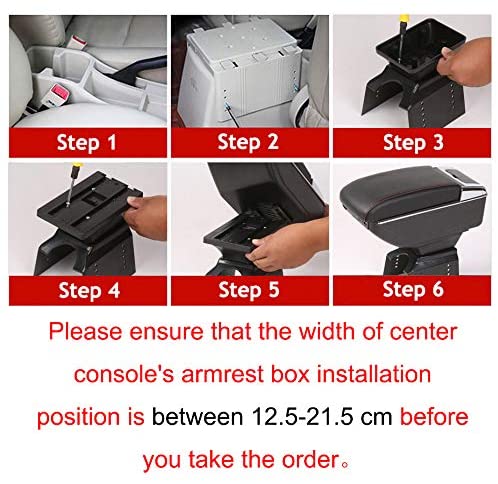 Step 1

Step 2

Step 3

Step 4

Step 5

Step 6

Please ensure that the width of center console's armrest box installation position is between 12.5-21.5 cm before you take the order。